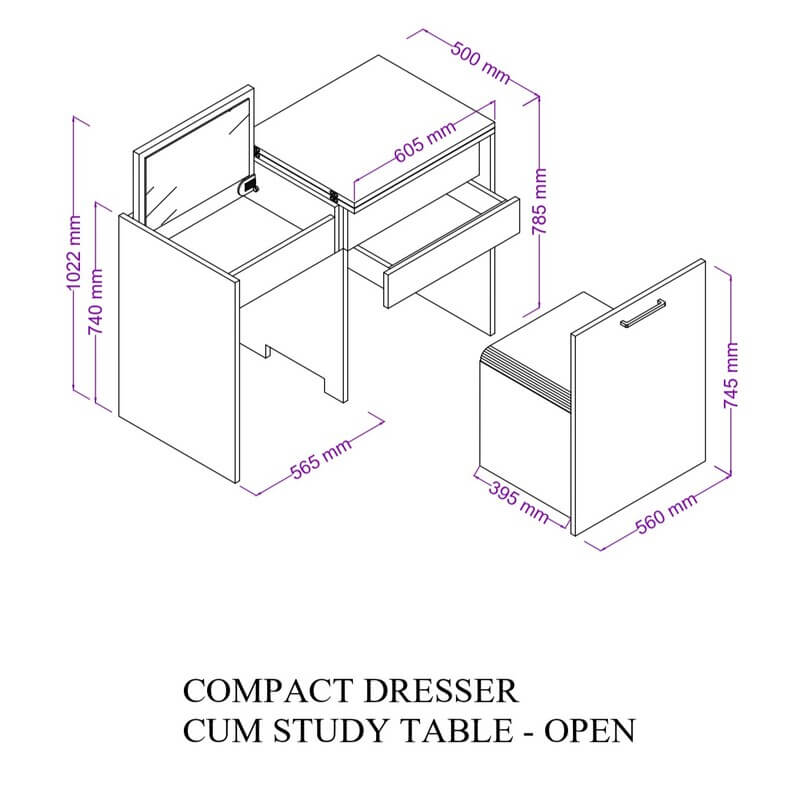 500 mm
605 mm
785 mm
1022 mm
740 mm
565 mm
745 mm
395 mm
560 mm

COMPACT DRESSER
CUM STUDY TABLE - OPEN